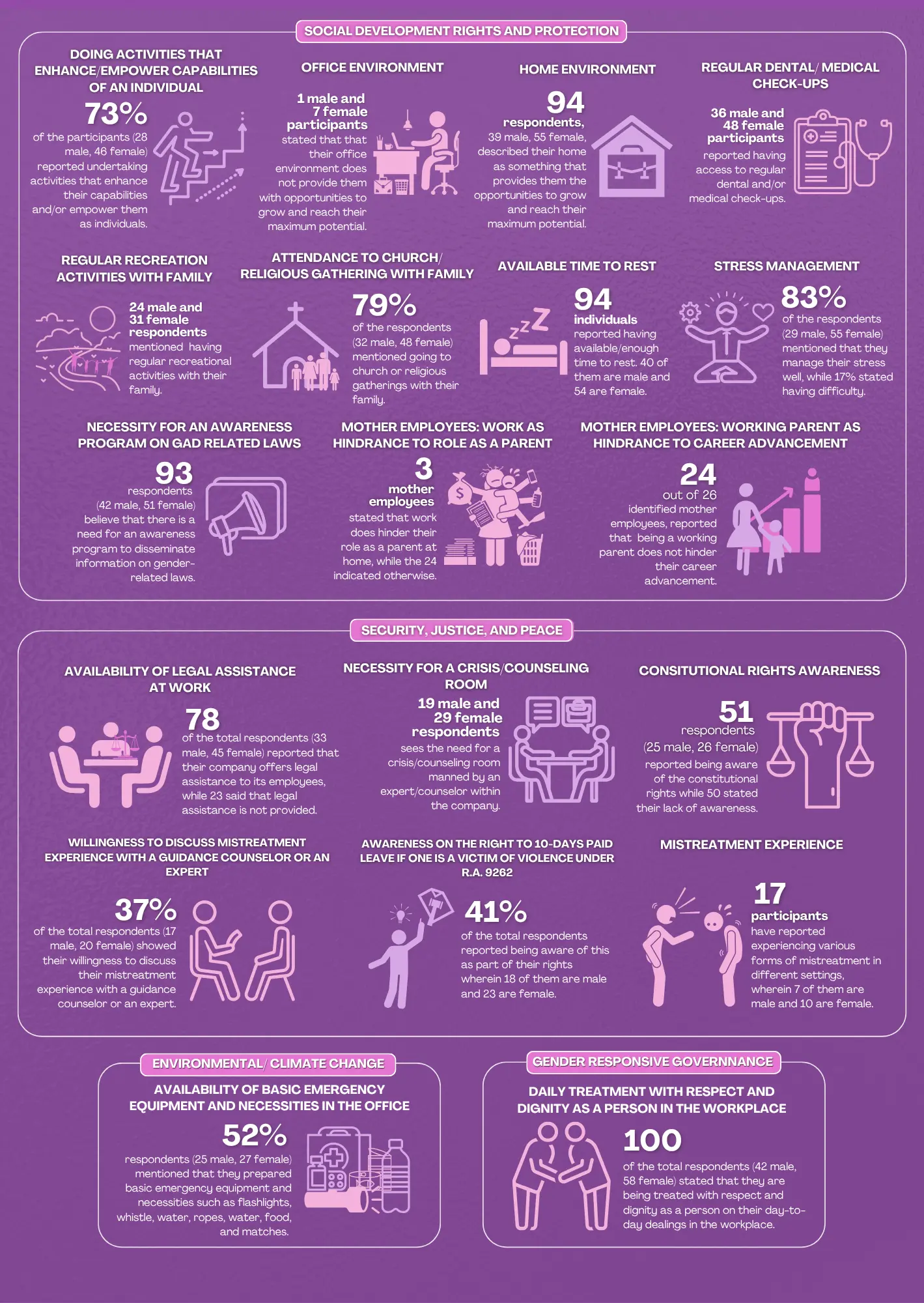 SOCIAL DEVELOPMENT RIGHTS AND PROTECTION

DOING ACTIVITIES THAT ENHANCE/EMPOWER CAPABILITIES OF AN INDIVIDUAL

73%
of the participants (28 male, 46 female) reported undertaking activities that enhance their capabilities and/or empower them as individuals.

OFFICE ENVIRONMENT

1 male and 7 female participants
stated that that their office environment does not provide them with opportunities to grow and reach their maximum potential.

HOME ENVIRONMENT

94
respondents,
39 male, 55 female, described their home as something that provides them the opportunities to grow and reach their maximum potential.

REGULAR DENTAL/ MEDICAL CHECK-UPS

36 male and 48 female participants
reported having access to regular dental and/or medical check-ups.

REGULAR RECREATION ACTIVITIES WITH FAMILY

24 male and 31 female respondents
mentioned having regular recreational activities with their family.

ATTENDANCE TO CHURCH/ RELIGIOUS GATHERING WITH FAMILY

79%
of the respondents (32 male, 48 female) mentioned going to church or religious gatherings with their family.

AVAILABLE TIME TO REST

94
individuals
reported having available/enough time to rest. 40 of them are male and 54 are female.

STRESS MANAGEMENT

83%
of the respondents (29 male, 55 female) mentioned that they manage their stress well, while 17% stated having difficulty.

NECESSITY FOR AN AWARENESS PROGRAM ON GAD RELATED LAWS

93
respondents
(42 male, 51 female) believe that there is a need for an awareness program to disseminate information on gender-related laws.

MOTHER EMPLOYEES: WORK AS HINDRANCE TO ROLE AS A PARENT

3
mother employees
stated that work does hinder their role as a parent at home, while the 24 indicated otherwise.

MOTHER EMPLOYEES: WORKING PARENT AS HINDRANCE TO CAREER ADVANCEMENT

24
out of 26
identified mother employees, reported that being a working parent does not hinder their career advancement.

SECURITY, JUSTICE, AND PEACE

AVAILABILITY OF LEGAL ASSISTANCE AT WORK

78
of the total respondents (33 male, 45 female) reported that their company offers legal assistance to its employees, while 23 said that legal assistance is not provided.

NECESSITY FOR A CRISIS/COUNSELING ROOM

19 male and 29 female respondents
sees the need for a crisis/counseling room manned by an expert/counselor within the company.

CONSITUTIONAL RIGHTS AWARENESS

51
respondents
(25 male, 26 female)
reported being aware of the constitutional rights while 50 stated their lack of awareness.

WILLINGNESS TO DISCUSS MISTREATMENT EXPERIENCE WITH A GUIDANCE COUNSELOR OR AN EXPERT

37%
of the total respondents (17 male, 20 female) showed their willingness to discuss their mistreatment experience with a guidance counselor or an expert.

AWARENESS ON THE RIGHT TO 10-DAYS PAID LEAVE IF ONE IS A VICTIM OF VIOLENCE UNDER R.A. 9262

41%
of the total respondents reported being aware of this as part of their rights wherein 18 of them are male and 23 are female.

MISTREATMENT EXPERIENCE

17
participants
have reported experiencing various forms of mistreatment in different settings, wherein 7 of them are male and 10 are female.

ENVIRONMENTAL/ CLIMATE CHANGE

AVAILABILITY OF BASIC EMERGENCY EQUIPMENT AND NECESSITIES IN THE OFFICE

52%
respondents (25 male, 27 female) mentioned that they prepared basic emergency equipment and necessities such as flashlights, whistle, water, ropes, water, food, and matches.

GENDER RESPONSIVE GOVERNNANCE

DAILY TREATMENT WITH RESPECT AND DIGNITY AS A PERSON IN THE WORKPLACE

100
of the total respondents (42 male, 58 female) stated that they are being treated with respect and dignity as a person on their day-to-day dealings in the workplace.